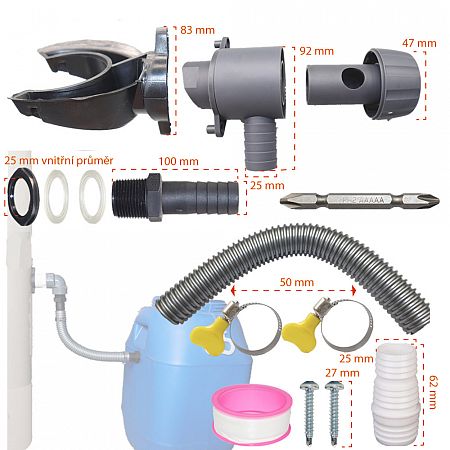 83 mm

92 mm

47 mm

25 mm vnitřní průměr

100 mm

25 mm

PH2 AAAAA

50 mm

25 mm

27 mm

62 mm